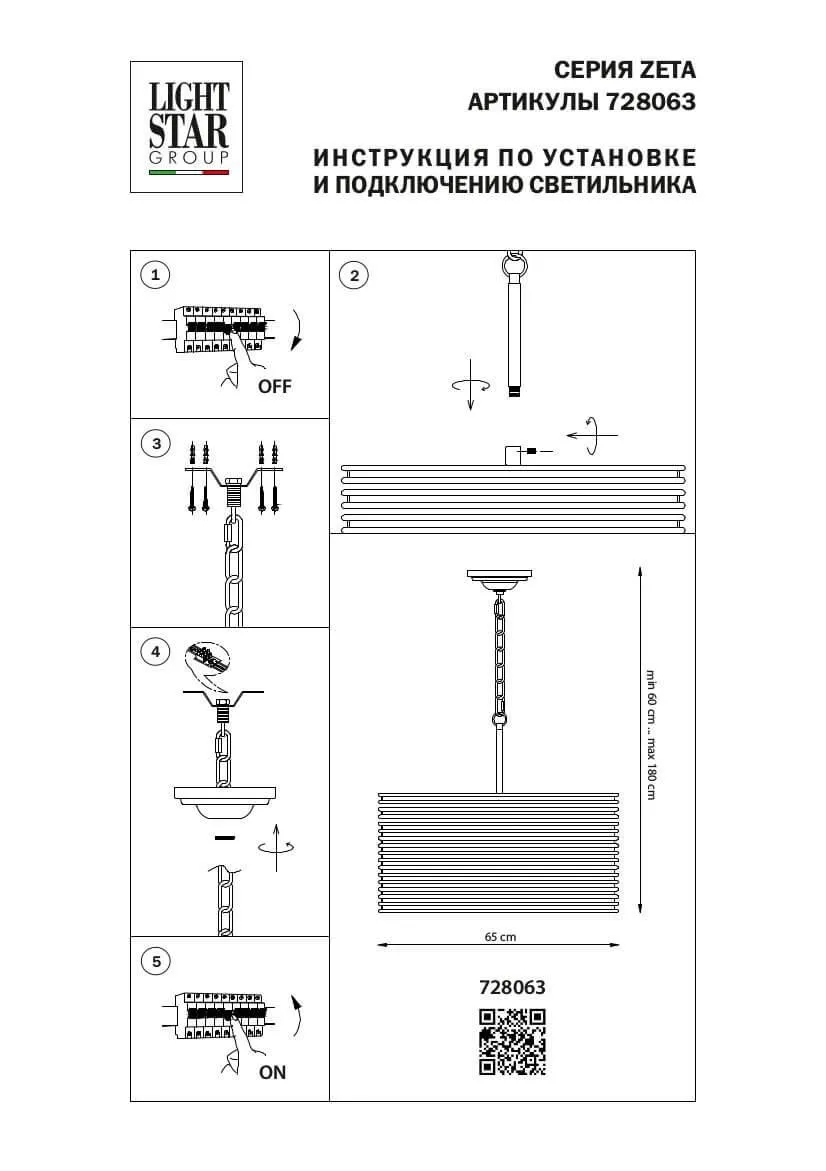 LIGHT STAR GROUP

СЕРИЯ ZETA
АРТИКУЛЫ 728063

ИНСТРУКЦИЯ ПО УСТАНОВКЕ И ПОДКЛЮЧЕНИЮ СВЕТИЛЬНИКА

1
OFF

2

3

4

5
ON

min 60 cm ... max 180 cm

65 cm

728063